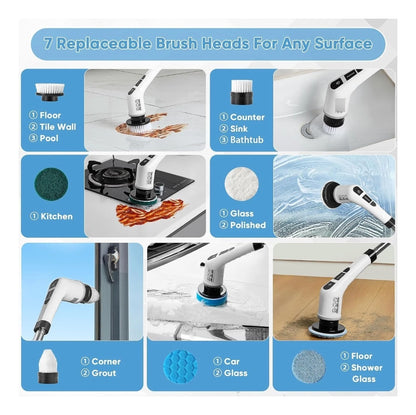 7 Replaceable Brush Heads For Any Surface

① Floor
② Tile Wall
③ Pool

① Counter
② Sink
③ Bathtub

① Kitchen

① Glass
② Polished

① Corner
② Grout

① Car
② Glass

① Floor
② Shower Glass