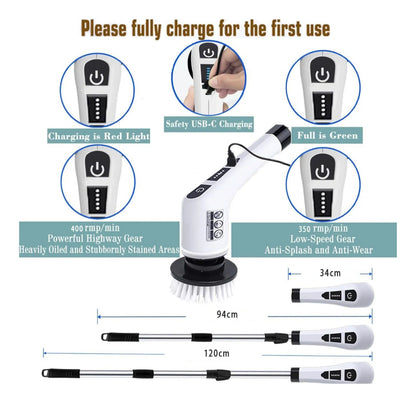 Please fully charge for the first use

Charging is Red Light

Safety USB-C Charging

Full is Green

400 rmp/min
Powerful Highway Gear
Heavily Oiled and Stubbornly Stained Areas

350 rmp/min
Low-Speed Gear
Anti-Splash and Anti-Wear

34cm

94cm

120cm