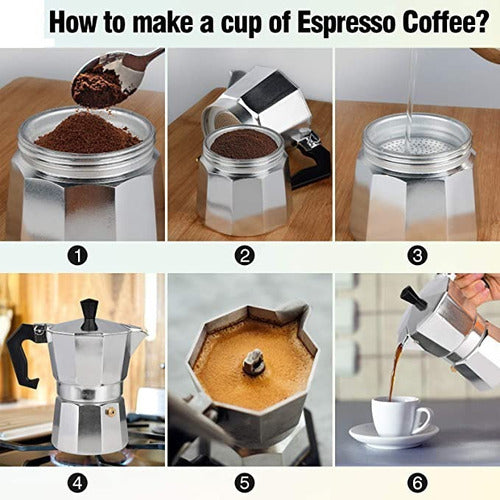 How to make a cup of Espresso Coffee?

1

2

3

4

5

6