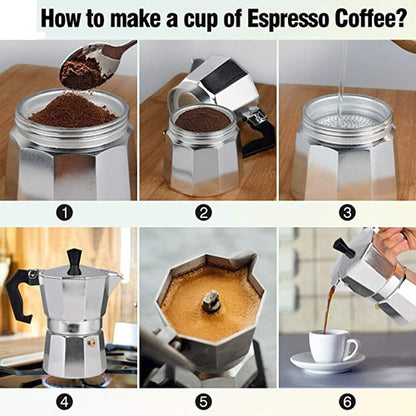 How to make a cup of Espresso Coffee?

1

2

3

4

5

6