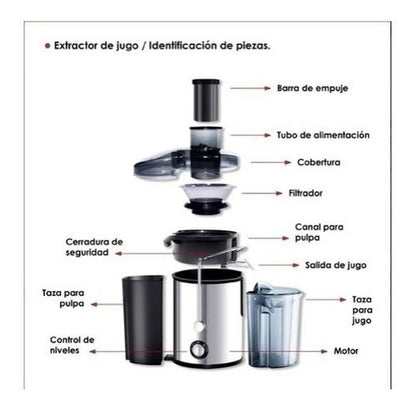 Extractor de jugo / Identificación de piezas.

Barra de empuje

Tubo de alimentación

Cobertura

Filtrador

Canal para pulpa

Cerradura de seguridad

Salida de jugo

Taza para pulpa

Taza para jugo

Control de niveles

Motor