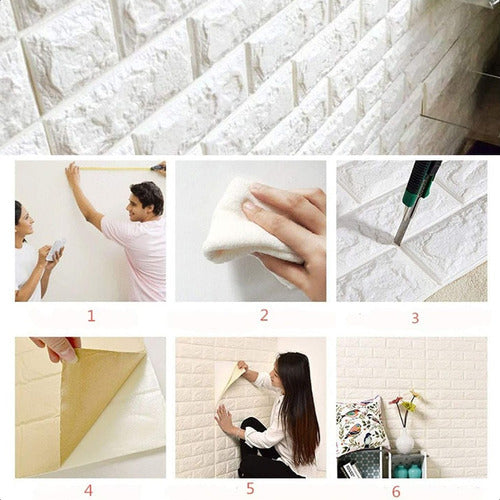 1

2

3

4

5

6